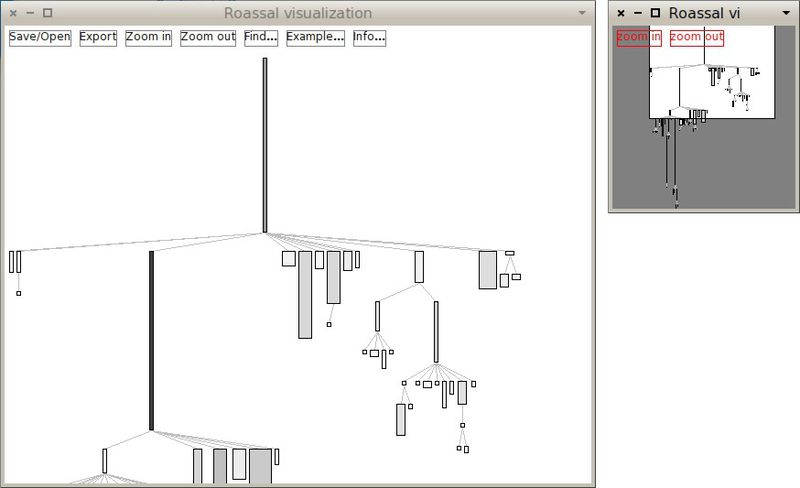 Roassal visualization

Save/Open Export Zoom in Zoom out Find... Example... Info...

Roassal vi

zoom in zoom out