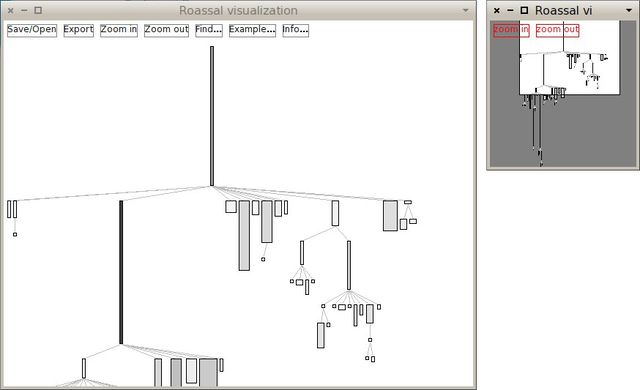 Roassal visualization

Save/Open Export Zoom in Zoom out Find... Example... Info...

Roassal vi

zoom in zoom out