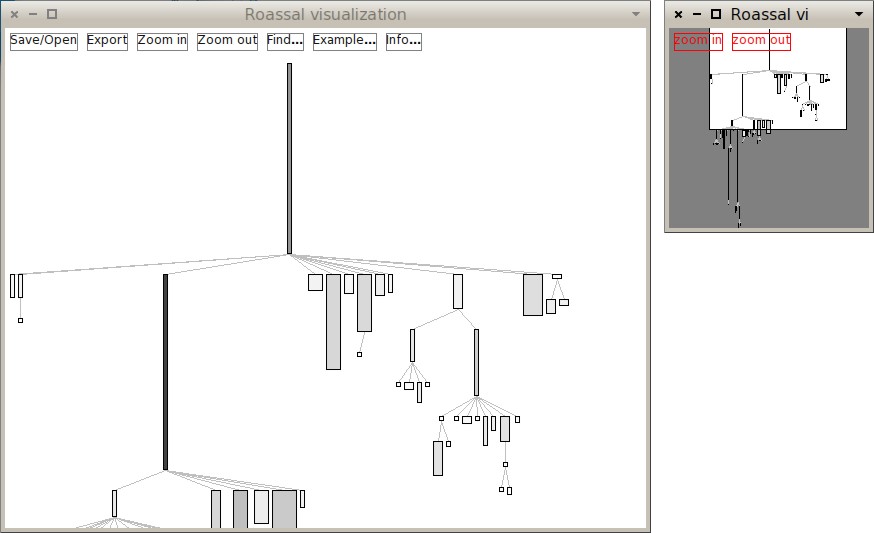 Roassal visualization

Save/Open Export Zoom in Zoom out Find... Example... Info...

Roassal vi

zoom in zoom out